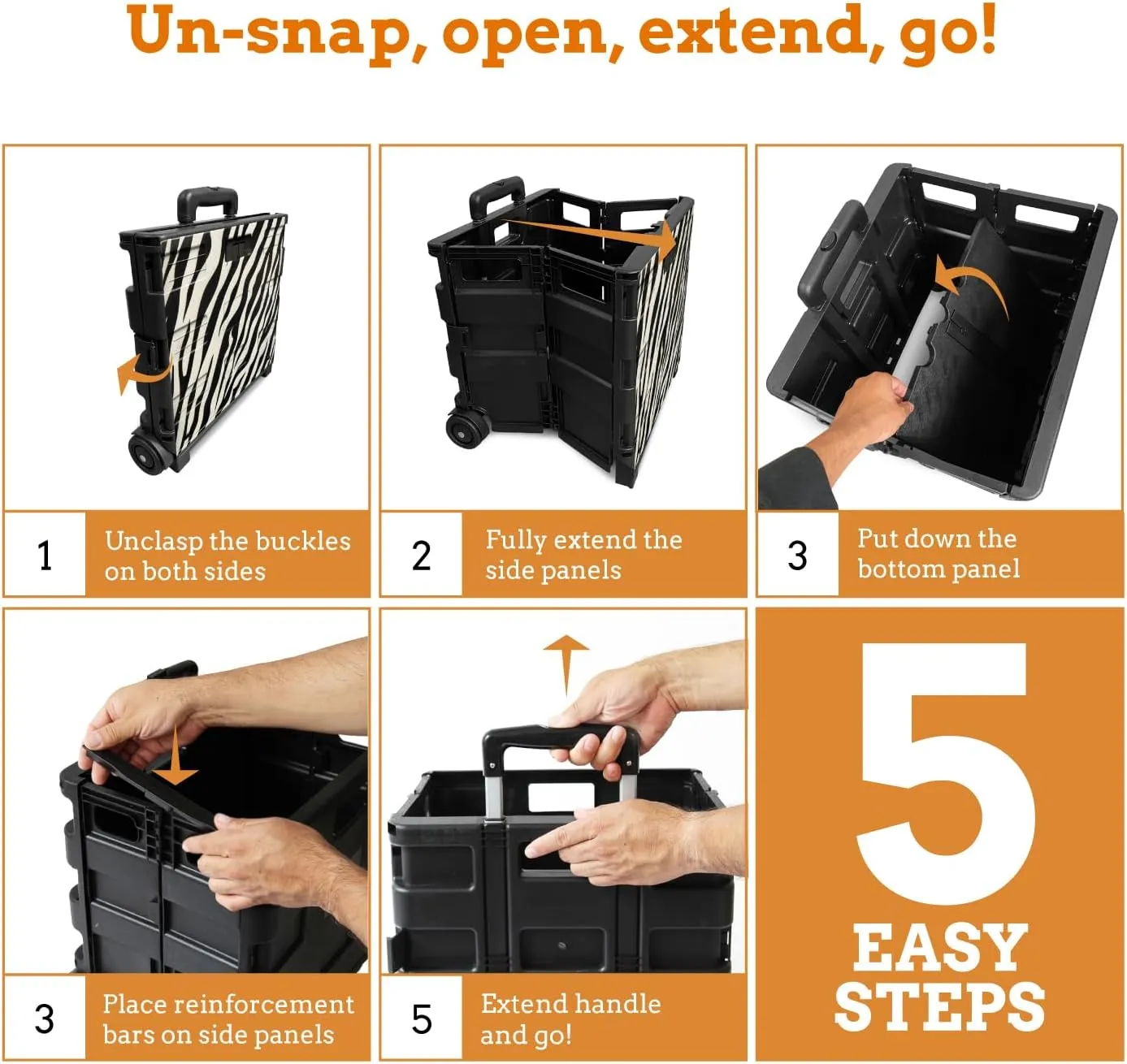 Un-snap, open, extend, go!

1 Unclasp the buckles on both sides

2 Fully extend the side panels

3 Put down the bottom panel

3 Place reinforcement bars on side panels

5 Extend handle and go!

5 EASY STEPS